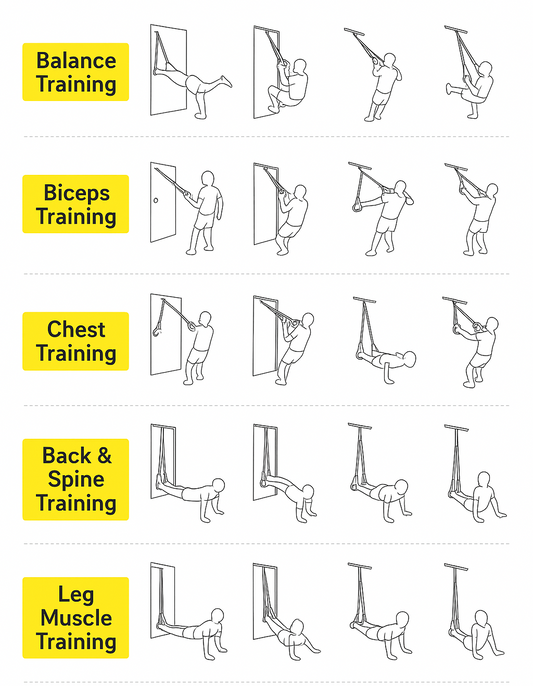 Balance Training

Biceps Training

Chest Training

Back & Spine Training

Leg Muscle Training